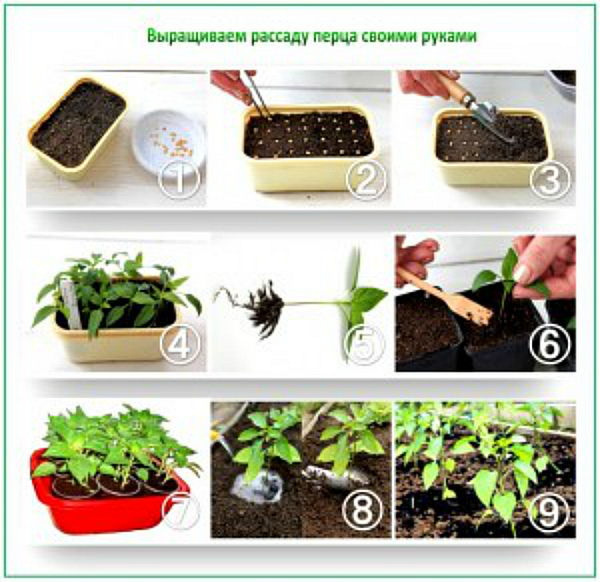 Выращиваем рассаду перца своими руками

1
2
3
4
5
6
7
8
9