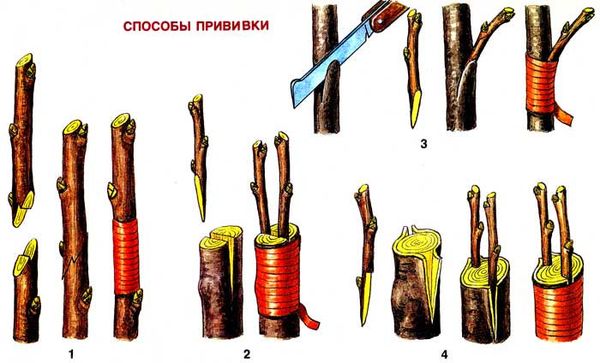 СПОСОБЫ ПРИВИВКИ

3

1

2

4